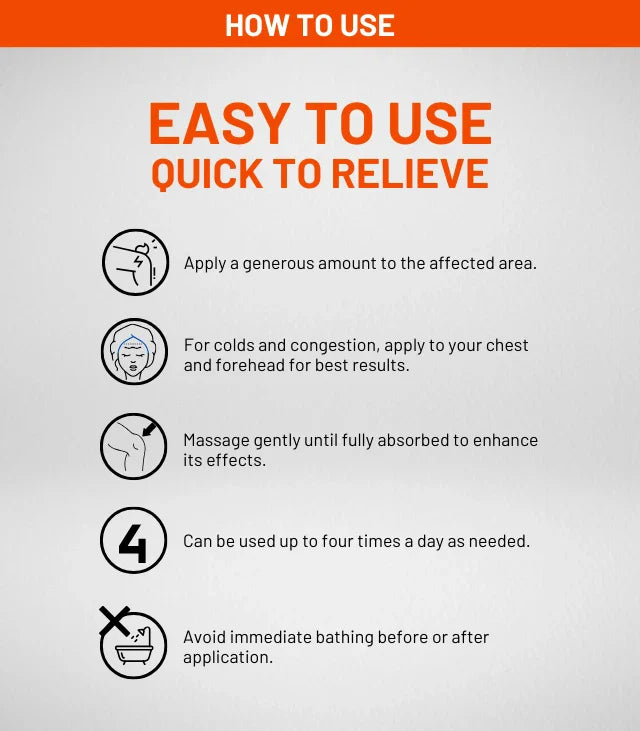 HOW TO USE

EASY TO USE
QUICK TO RELIEVE

Apply a generous amount to the affected area.

For colds and congestion, apply to your chest and forehead for best results.

Massage gently until fully absorbed to enhance its effects.

4

Can be used up to four times a day as needed.

Avoid immediate bathing before or after application.