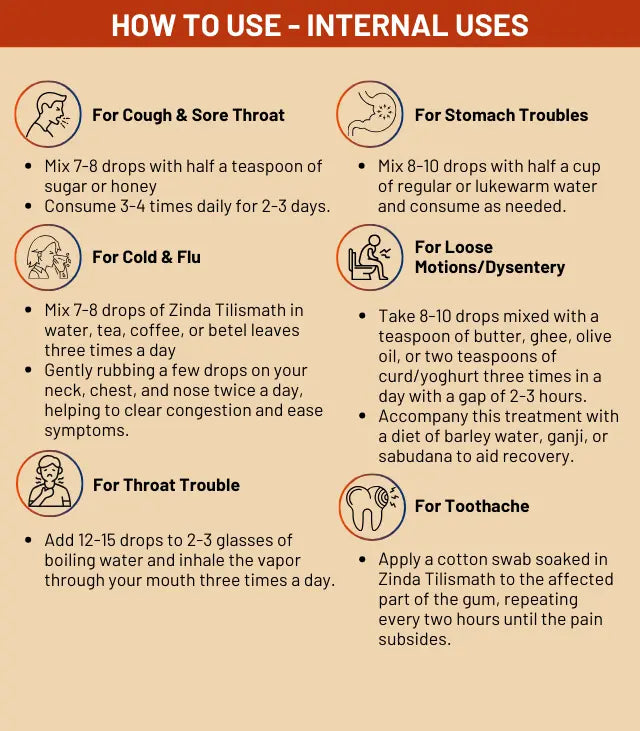 HOW TO USE - INTERNAL USES

For Cough & Sore Throat

- Mix 7-8 drops with half a teaspoon of sugar or honey
- Consume 3-4 times daily for 2-3 days.

For Cold & Flu

- Mix 7-8 drops of Zinda Tilismath in water, tea, coffee, or betel leaves three times a day
- Gently rubbing a few drops on your neck, chest, and nose twice a day, helping to clear congestion and ease symptoms.

For Throat Trouble

- Add 12-15 drops to 2-3 glasses of boiling water and inhale the vapor through your mouth three times a day.

For Stomach Troubles

- Mix 8-10 drops with half a cup of regular or lukewarm water and consume as needed.

For Loose Motions/Dysentery

- Take 8-10 drops mixed with a teaspoon of butter, ghee, olive oil, or two teaspoons of curd/yoghurt three times in a day with a gap of 2-3 hours.
- Accompany this treatment with a diet of barley water, ganji, or sabudana to aid recovery.

For Toothache

- Apply a cotton swab soaked in Zinda Tilismath to the affected part of the gum, repeating every two hours until the pain subsides.